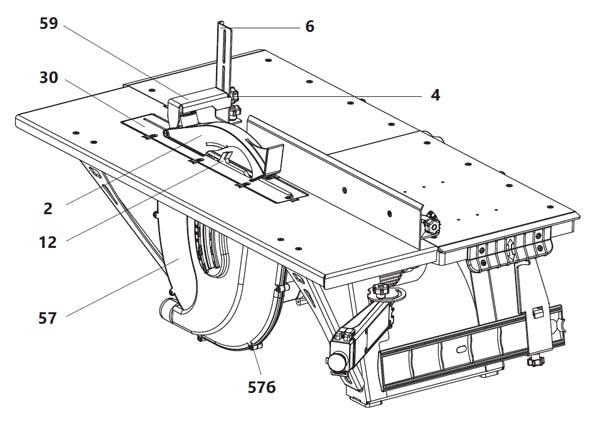 59
6
30
4
2
12
57
576